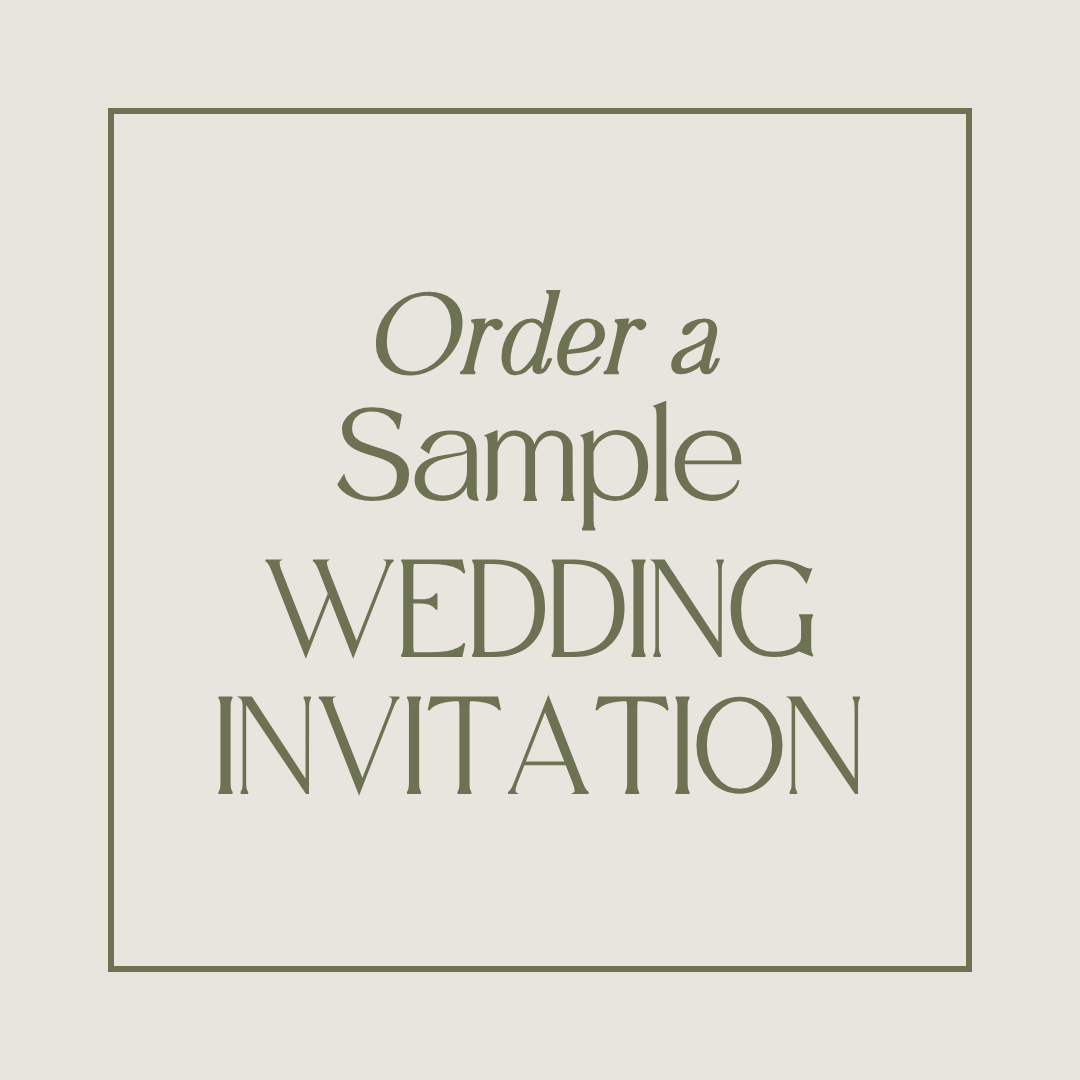 Order a
Sample
WEDDING
INVITATION